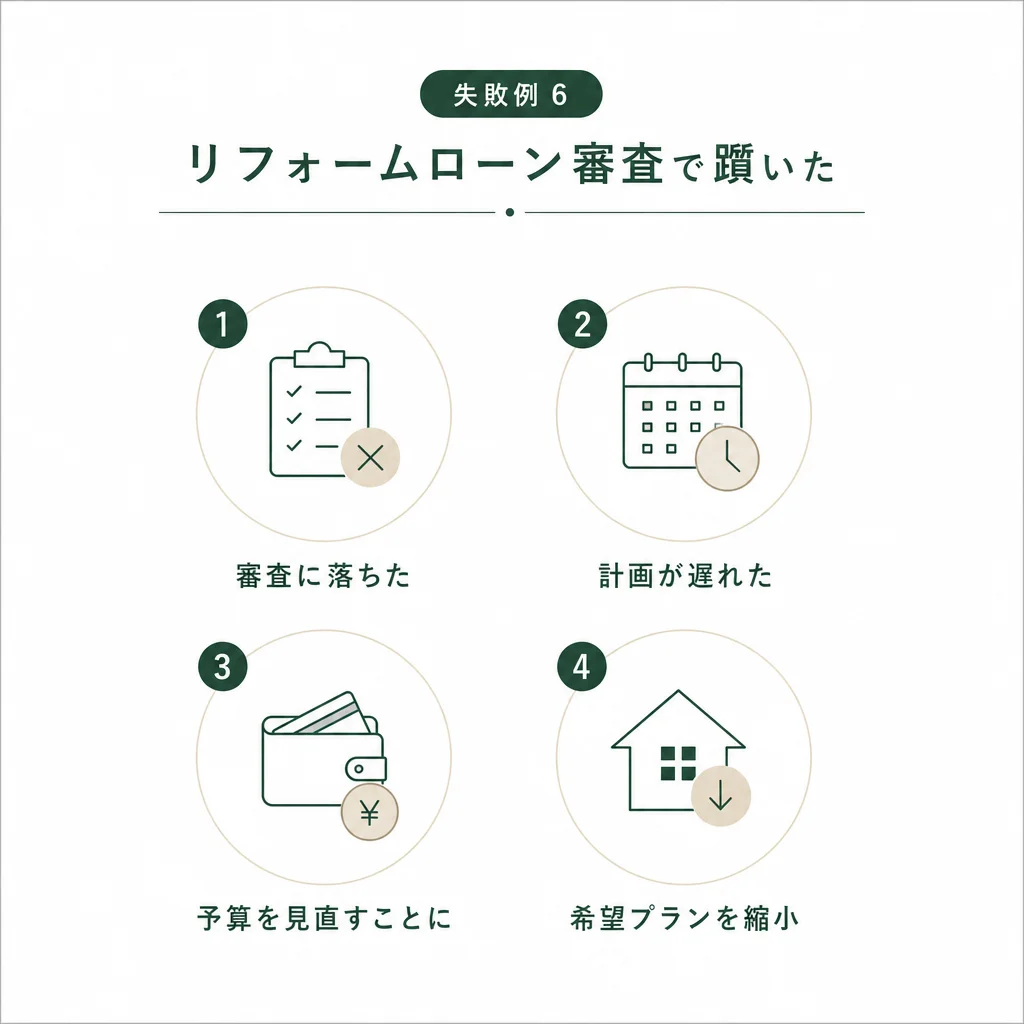 失敗例 6

リフォームローン審査で躓いた

1

審査に落ちた

2

計画が遅れた

3

¥

予算を見直すことに

4

希望プランを縮小