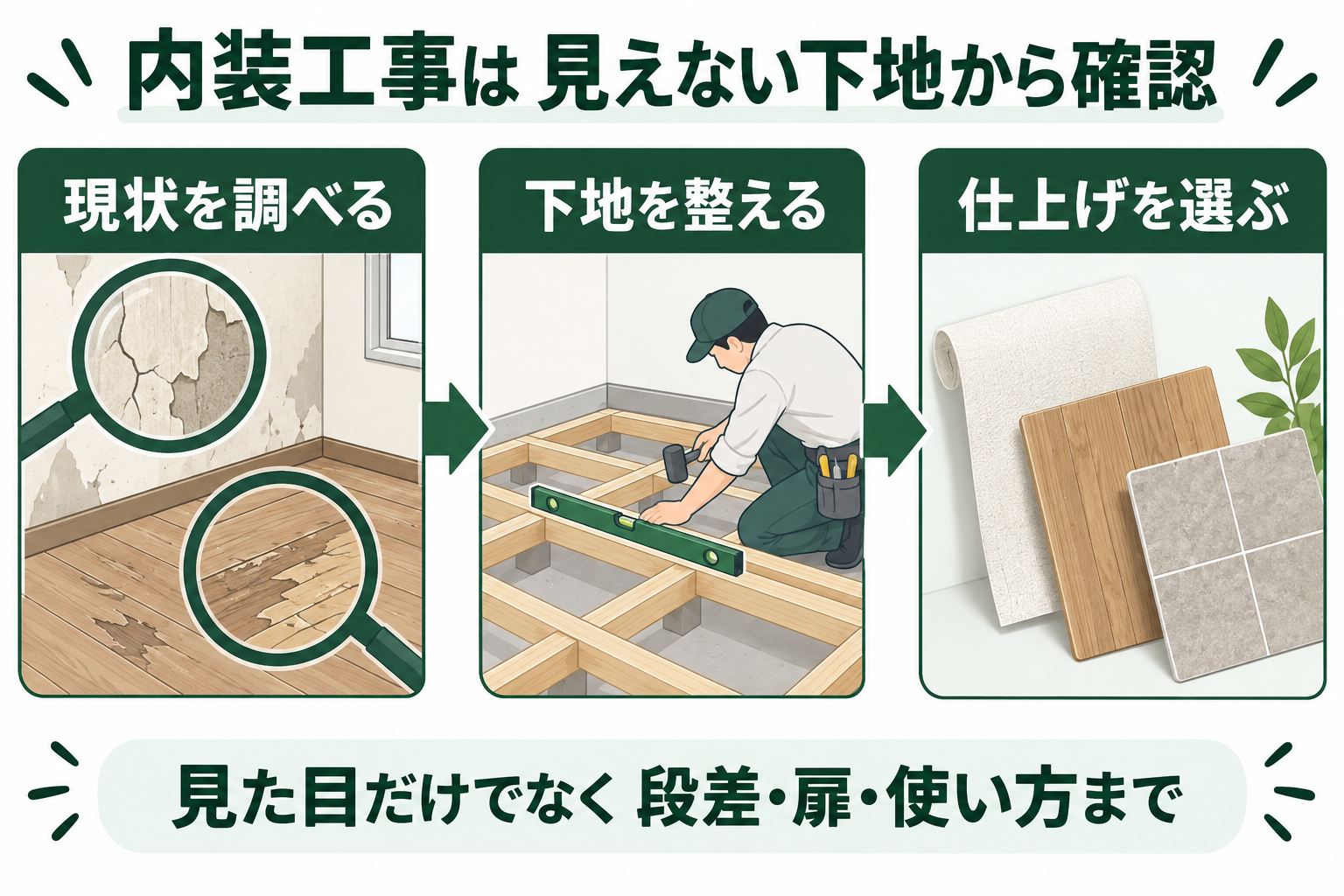 内装工事は 見えない下地から確認

現状を調べる

下地を整える

仕上げを選ぶ

見た目だけでなく 段差・扉・使い方まで